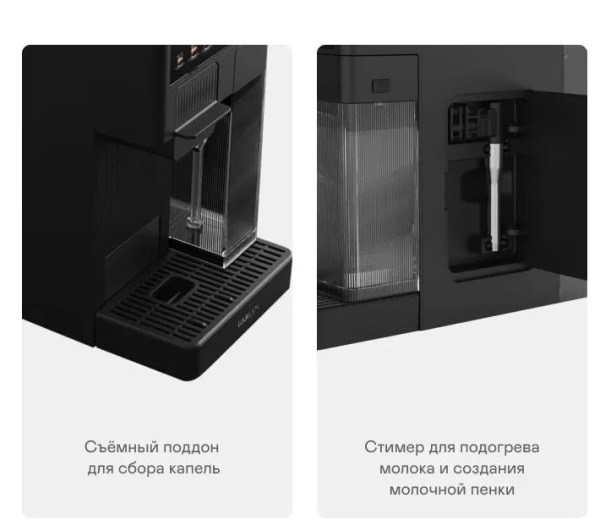 GARLYN

Съёмный поддон для сбора капель

Стимер для подогрева молока и создания молочной пенки